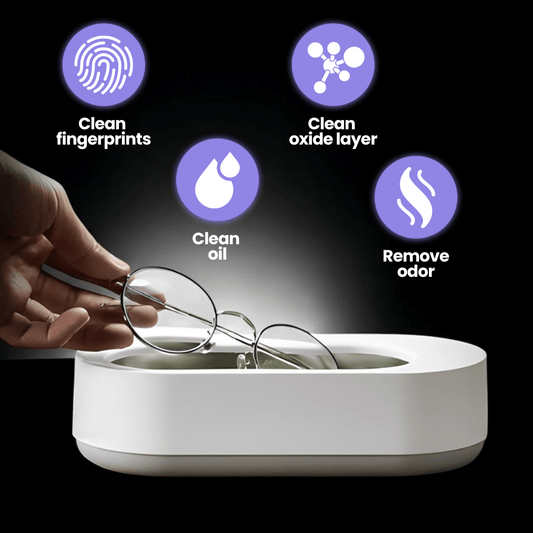 Clean fingerprints

Clean oxide layer

Clean oil

Remove odor